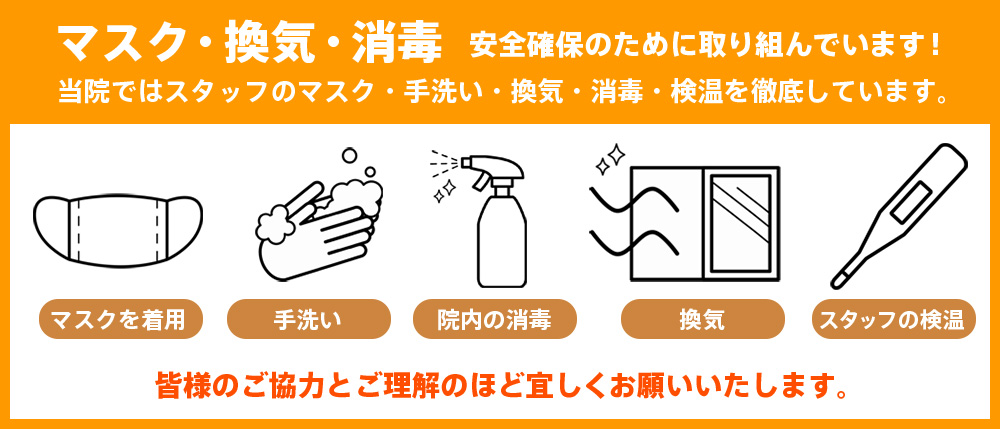 マスク・換気・消毒 安全確保のために取り組んでいます！
当院ではスタッフのマスク・手洗い・換気・消毒・検温を徹底しています。

マスクを着用
手洗い
院内の消毒
換気
スタッフの検温

皆様のご協力とご理解のほど宜しくお願いいたします。